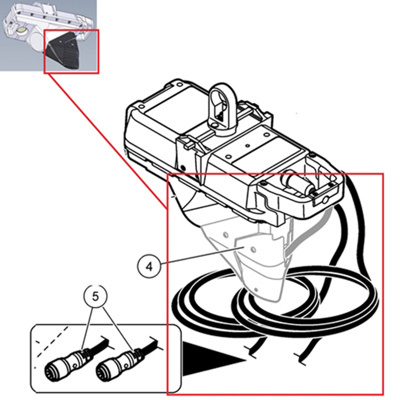 4

5